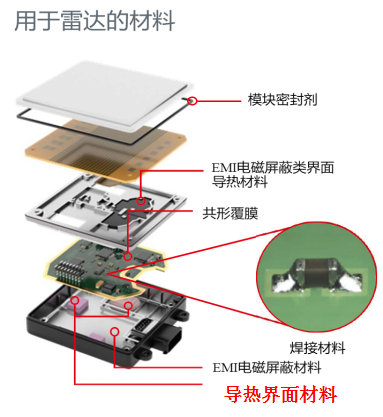 用于雷达的材料

模块密封剂

EMI电磁屏蔽类界面导热材料

共形覆膜

焊接材料

EMI电磁屏蔽材料

导热界面材料