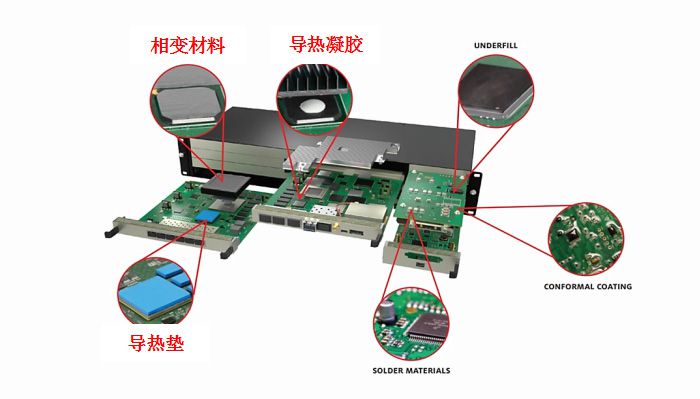 相变材料

导热凝胶

UNDERFILL

CONFORMAL COATING

导热垫

SOLDER MATERIALS